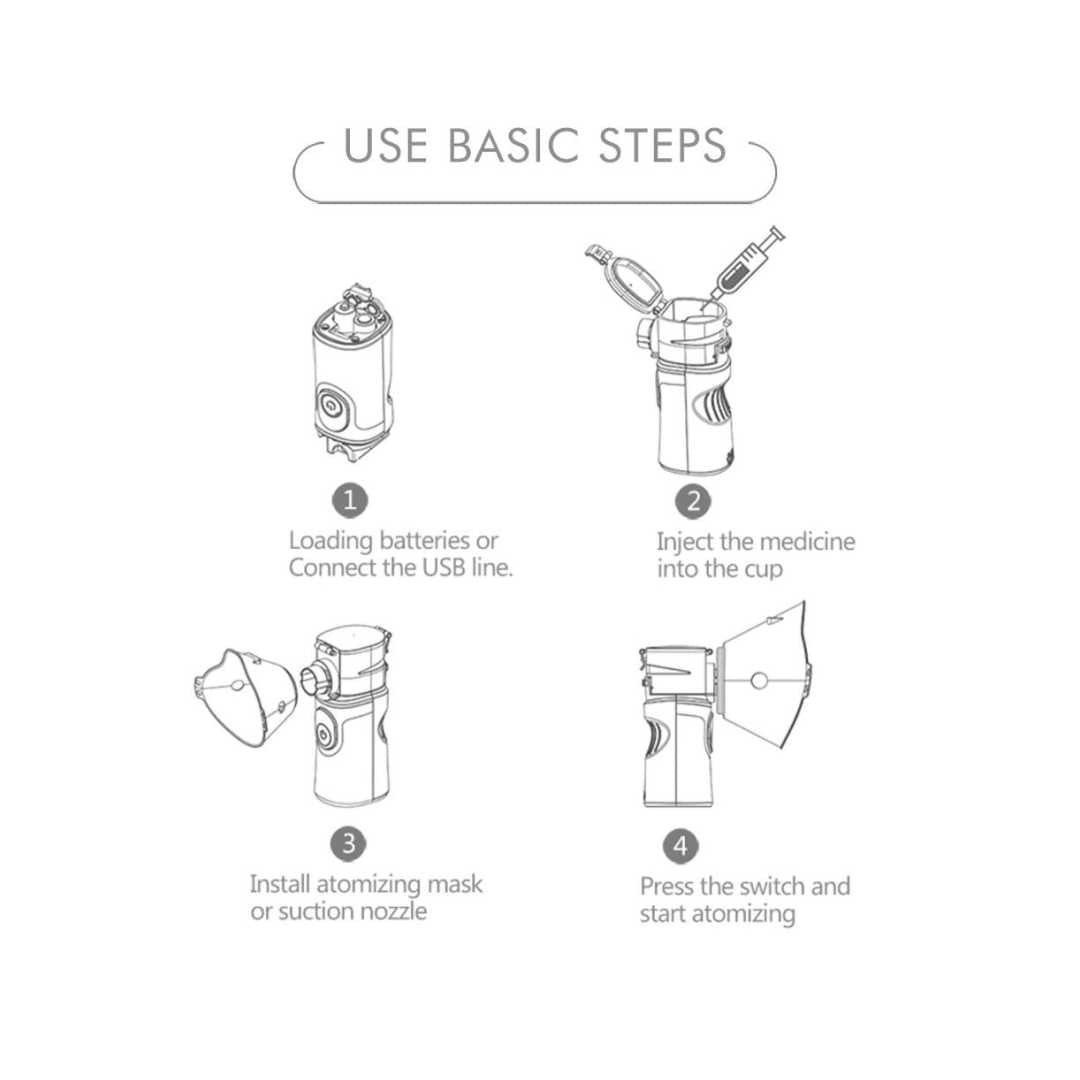 USE BASIC STEPS

1
Loading batteries or Connect the USB line.

2
Inject the medicine into the cup

3
Install atomizing mask or suction nozzle

4
Press the switch and start atomizing